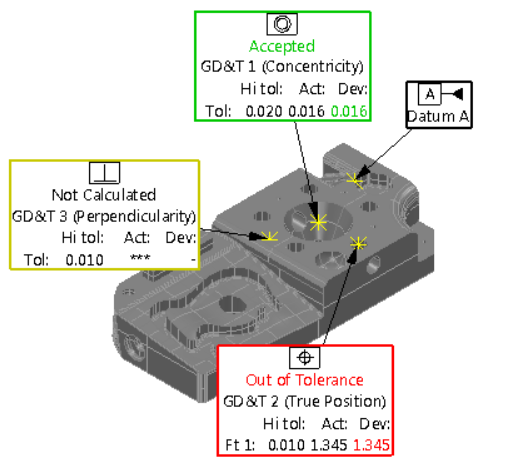 Accepted
GD&T 1 (Concentricity)
Hi tol: Act: Dev:
Tol: 0.020 0.016 0.016

A
Datum A

Not Calculated
GD&T 3 (Perpendicularity)
Hi tol: Act: Dev:
Tol: 0.010 *** -

Out of Tolerance
GD&T 2 (True Position)
Hi tol: Act: Dev:
Ft 1: 0.010 1.345 1.345